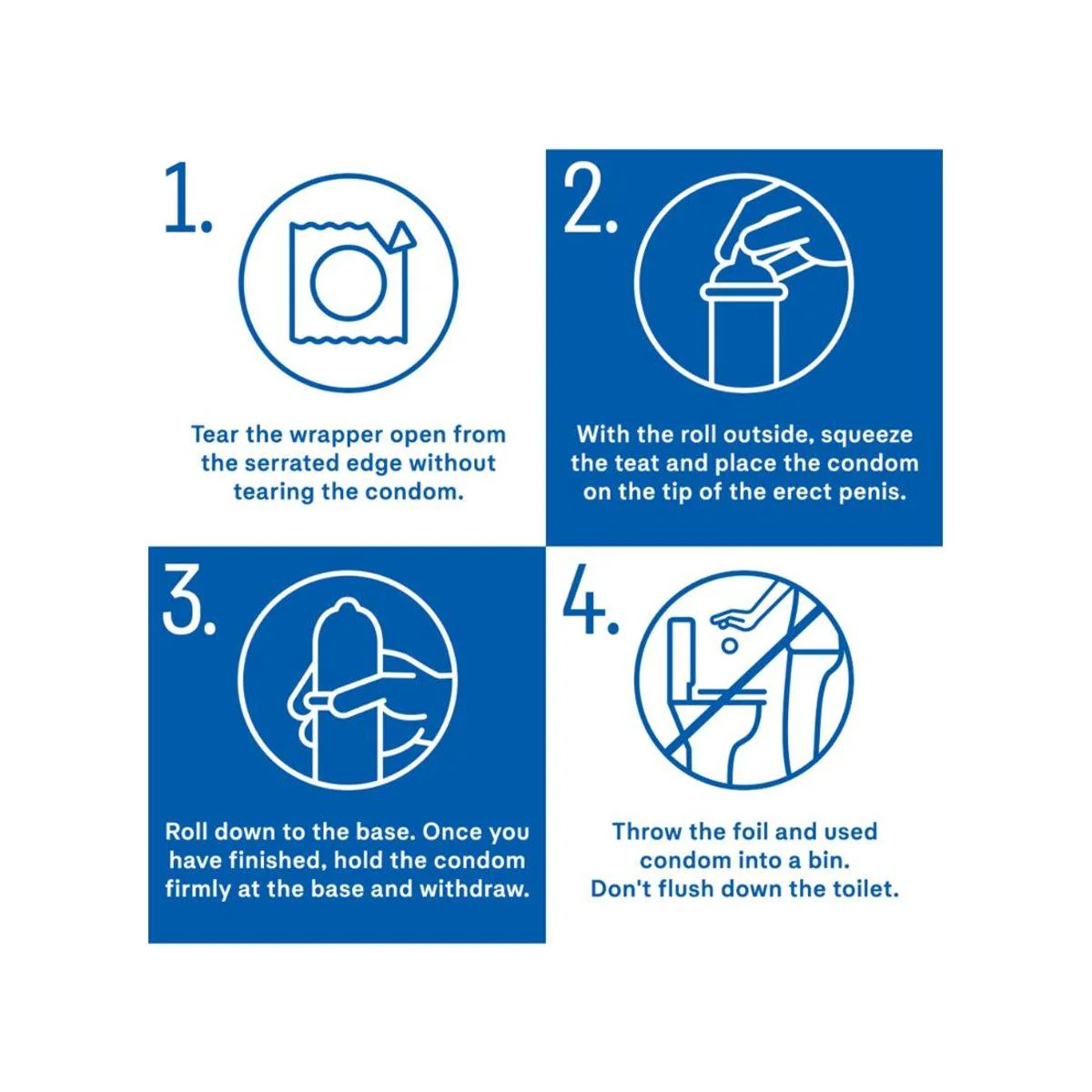 1.

Tear the wrapper open from the serrated edge without tearing the condom.

2.

With the roll outside, squeeze the teat and place the condom on the tip of the erect penis.

3.

Roll down to the base. Once you have finished, hold the condom firmly at the base and withdraw.

4.

Throw the foil and used condom into a bin. Don't flush down the toilet.